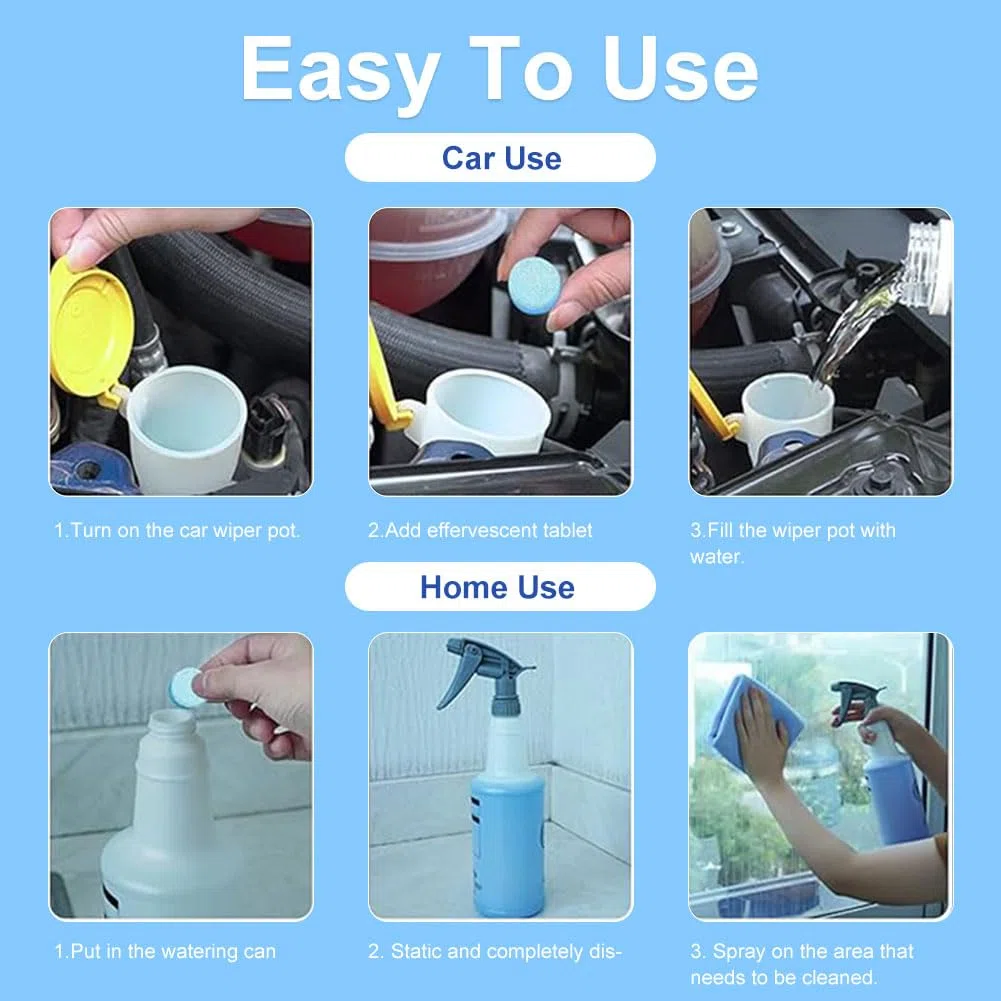 Easy To Use

Car Use

1.Turn on the car wiper pot.

2.Add effervescent tablet

3.Fill the wiper pot with water.

Home Use

1.Put in the watering can

2. Static and completely dis-

3. Spray on the area that needs to be cleaned.