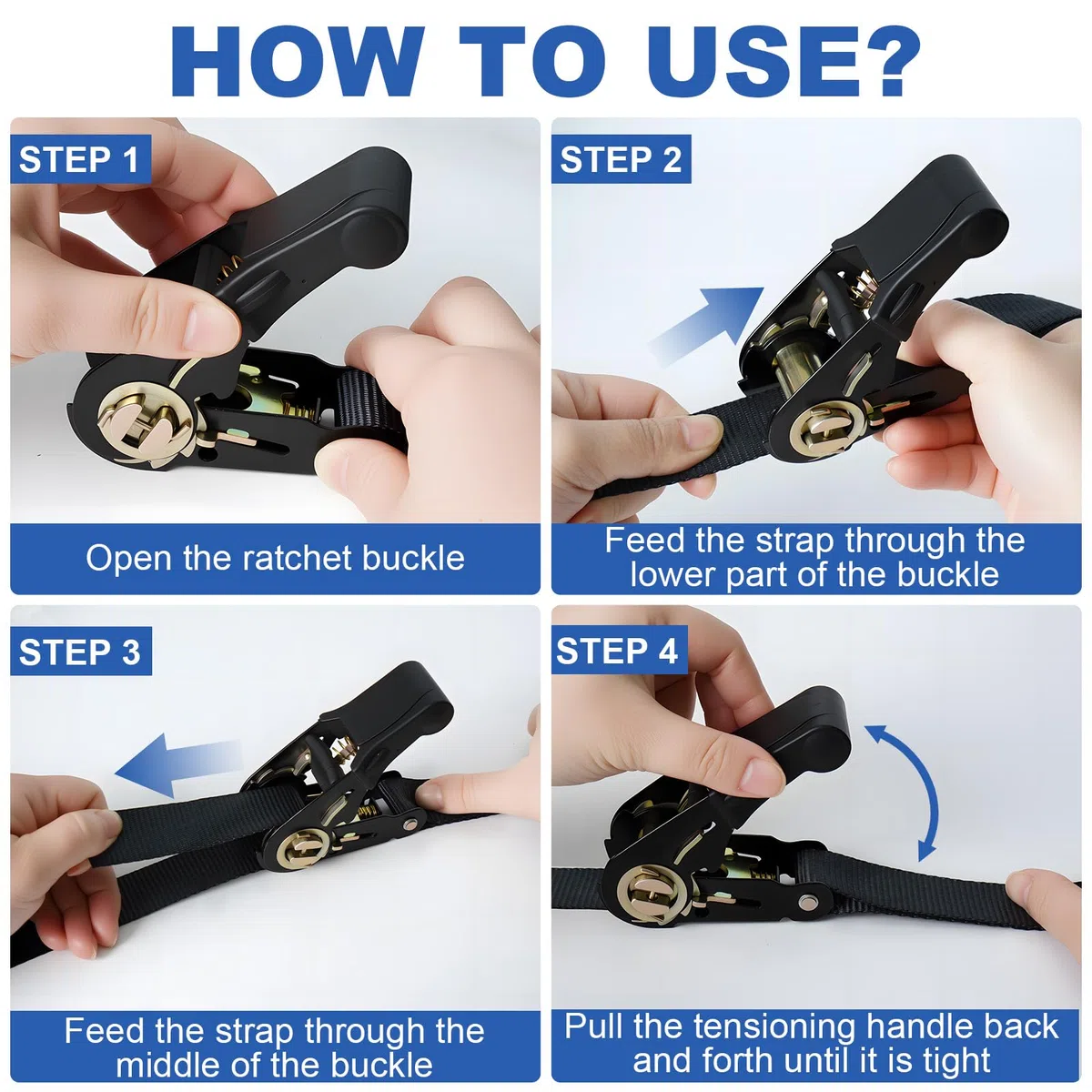 HOW TO USE?

STEP 1

Open the ratchet buckle

STEP 2

Feed the strap through the lower part of the buckle

STEP 3

Feed the strap through the middle of the buckle

STEP 4

Pull the tensioning handle back and forth until it is tight