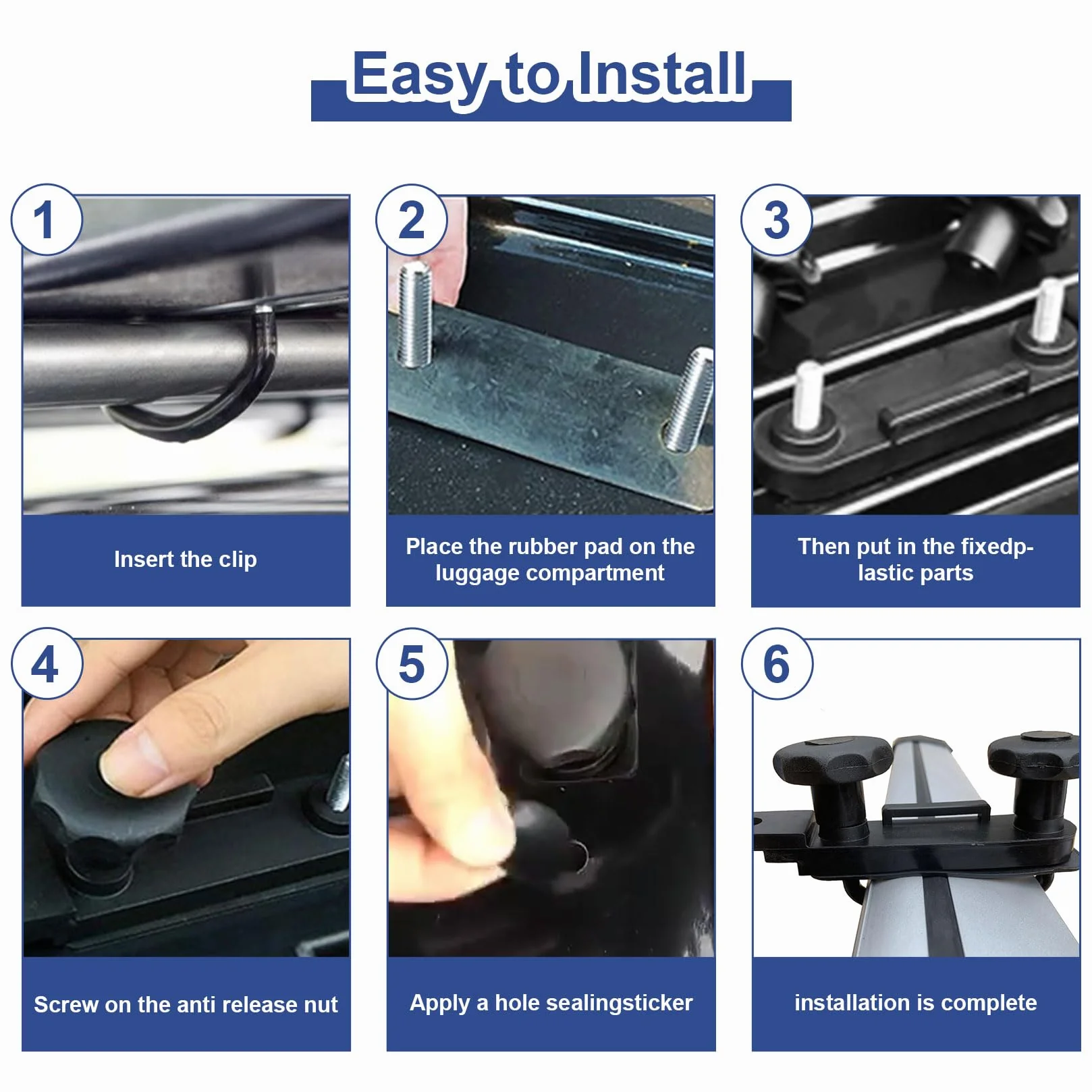 Easy to Install

1

Insert the clip

2

Place the rubber pad on the luggage compartment

3

Then put in the fixedplastic parts

4

Screw on the anti release nut

5

Apply a hole sealingsticker

6

installation is complete