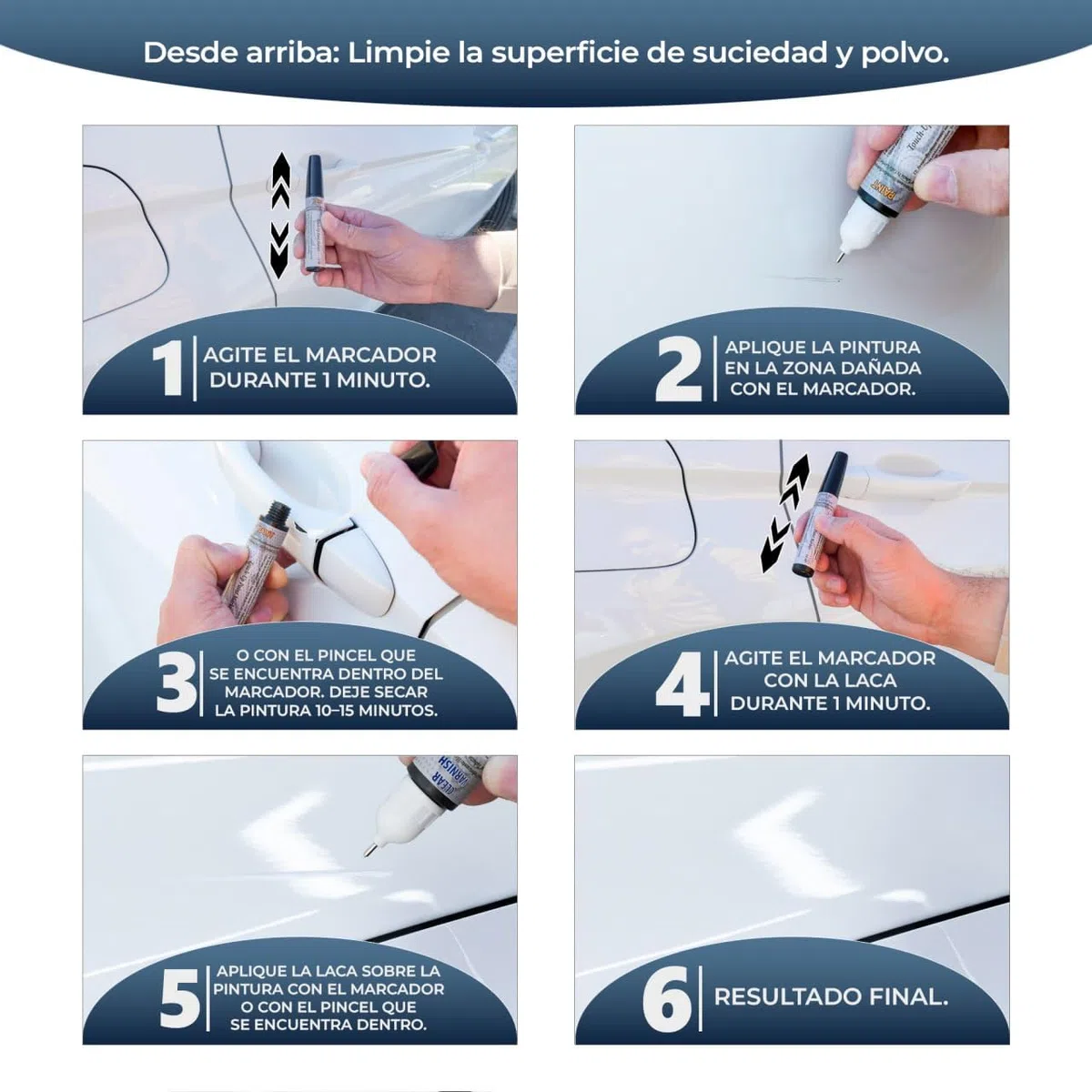 Desde arriba: Limpie la superficie de suciedad y polvo.

1 AGITE EL MARCADOR DURANTE 1 MINUTO.

2 APLIQUE LA PINTURA EN LA ZONA DAÑADA CON EL MARCADOR.

3 O CON EL PINCEL QUE SE ENCUENTRA DENTRO DEL MARCADOR. DEJE SECAR LA PINTURA 10–15 MINUTOS.

4 AGITE EL MARCADOR CON LA LACA DURANTE 1 MINUTO.

5 APLIQUE LA LACA SOBRE LA PINTURA CON EL MARCADOR O CON EL PINCEL QUE SE ENCUENTRA DENTRO.

6 RESULTADO FINAL.