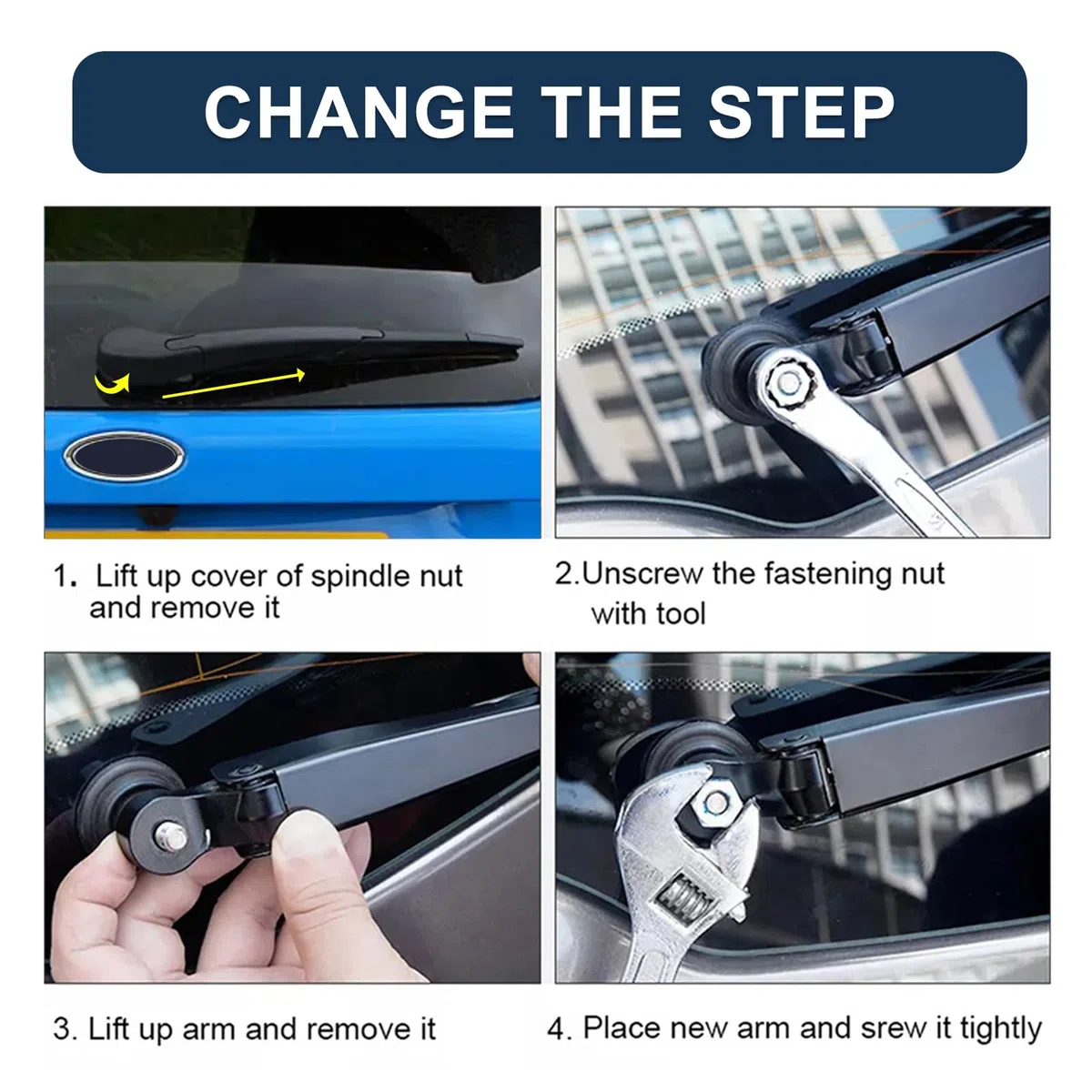 CHANGE THE STEP

1. Lift up cover of spindle nut and remove it

2.Unscrew the fastening nut with tool

3. Lift up arm and remove it

4. Place new arm and srew it tightly