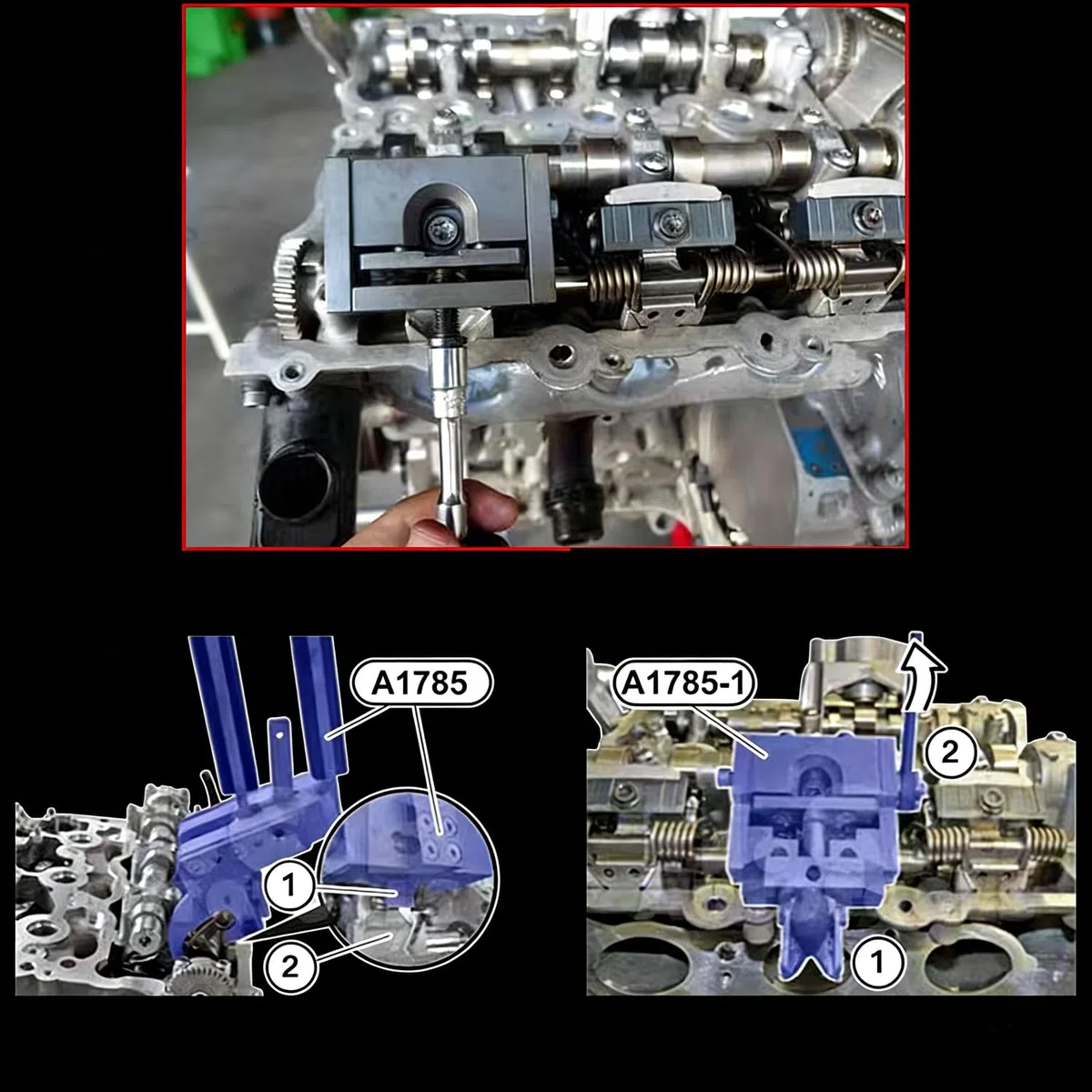 A1785

1

2

A1785-1

2

1