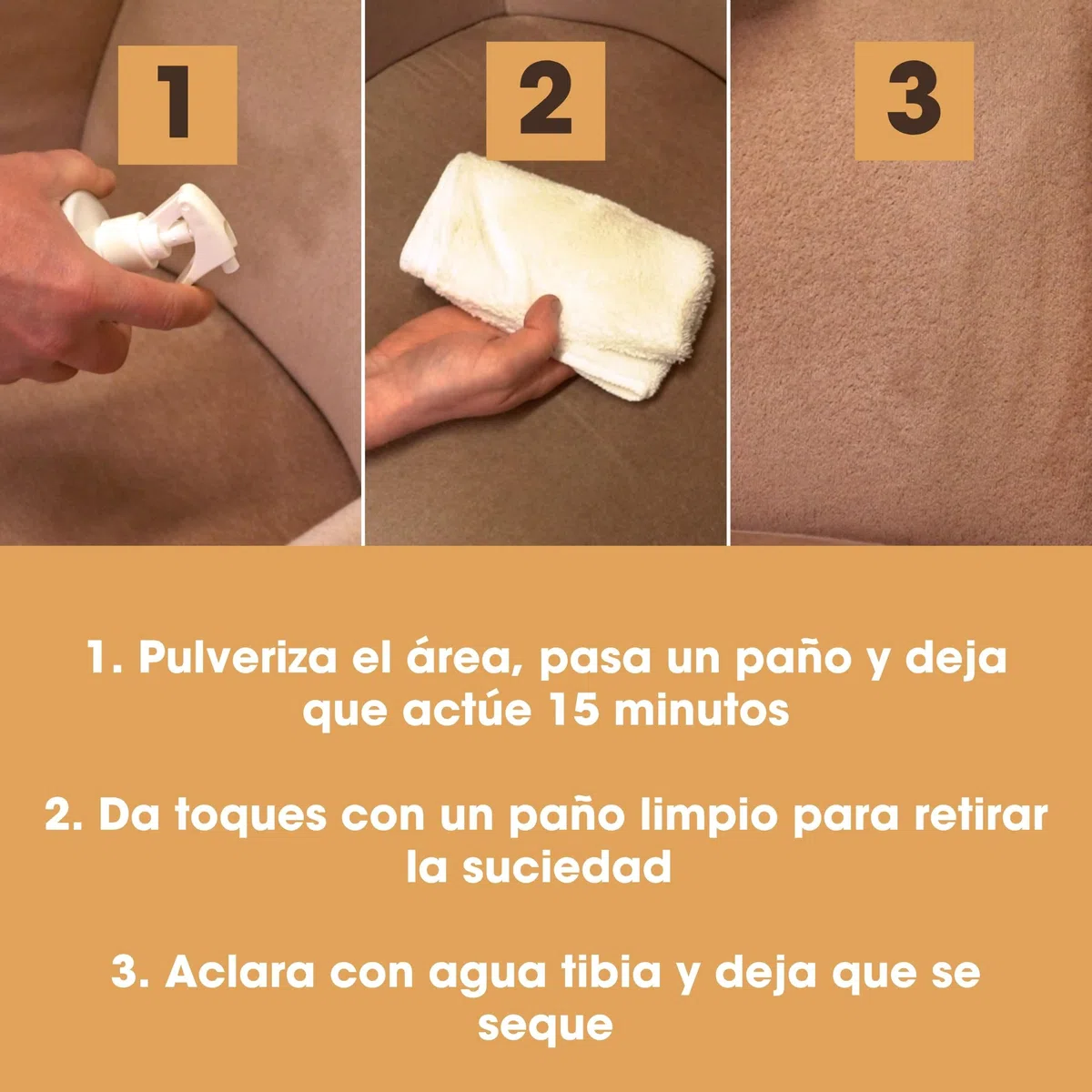 1

2

3

1. Pulveriza el área, pasa un paño y deja que actúe 15 minutos

2. Da toques con un paño limpio para retirar la suciedad

3. Aclara con agua tibia y deja que se seque