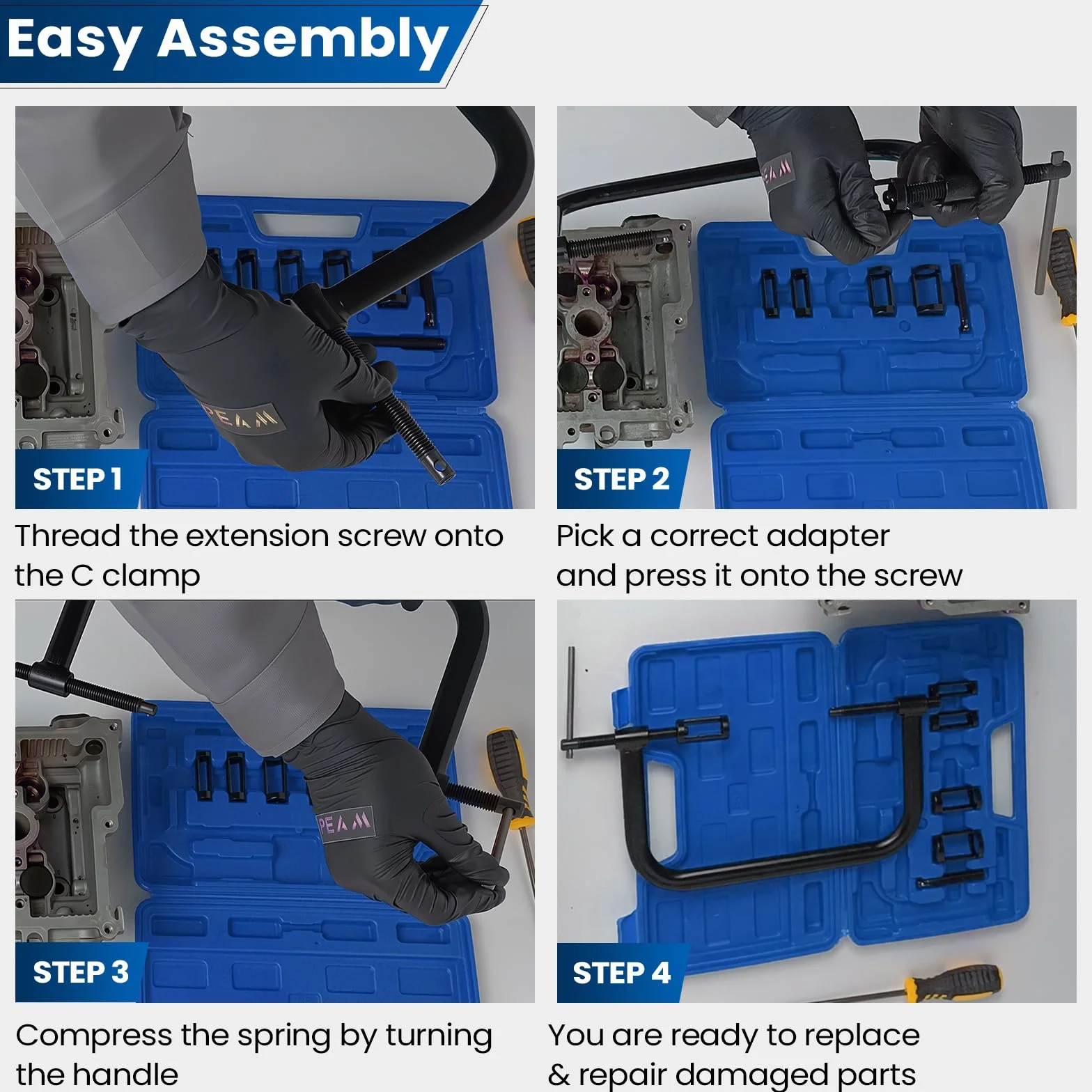 Easy Assembly

STEP 1

Thread the extension screw onto the C clamp

STEP 2

Pick a correct adapter and press it onto the screw

STEP 3

Compress the spring by turning the handle

STEP 4

You are ready to replace & repair damaged parts