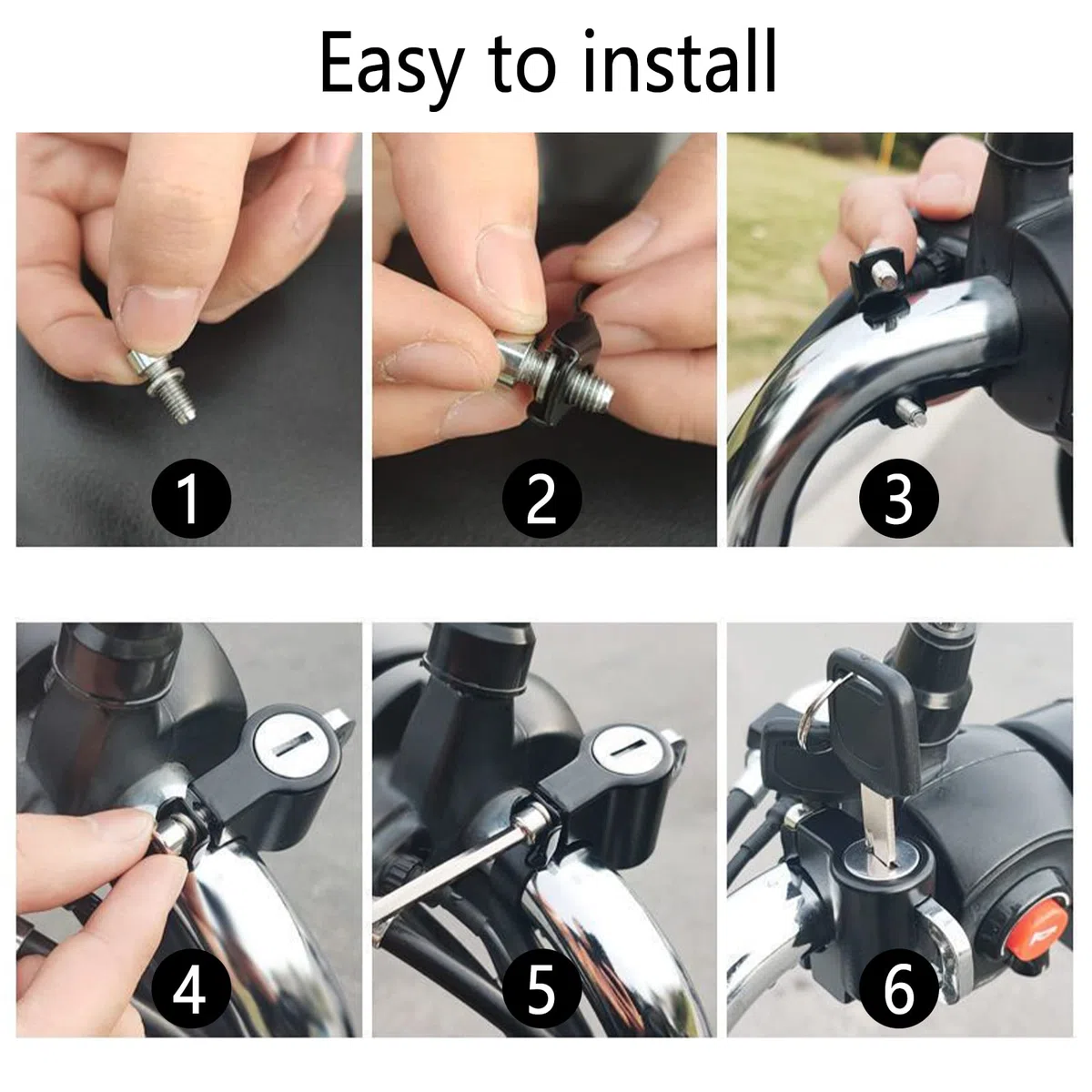 Easy to install

1

2

3

4

5

6