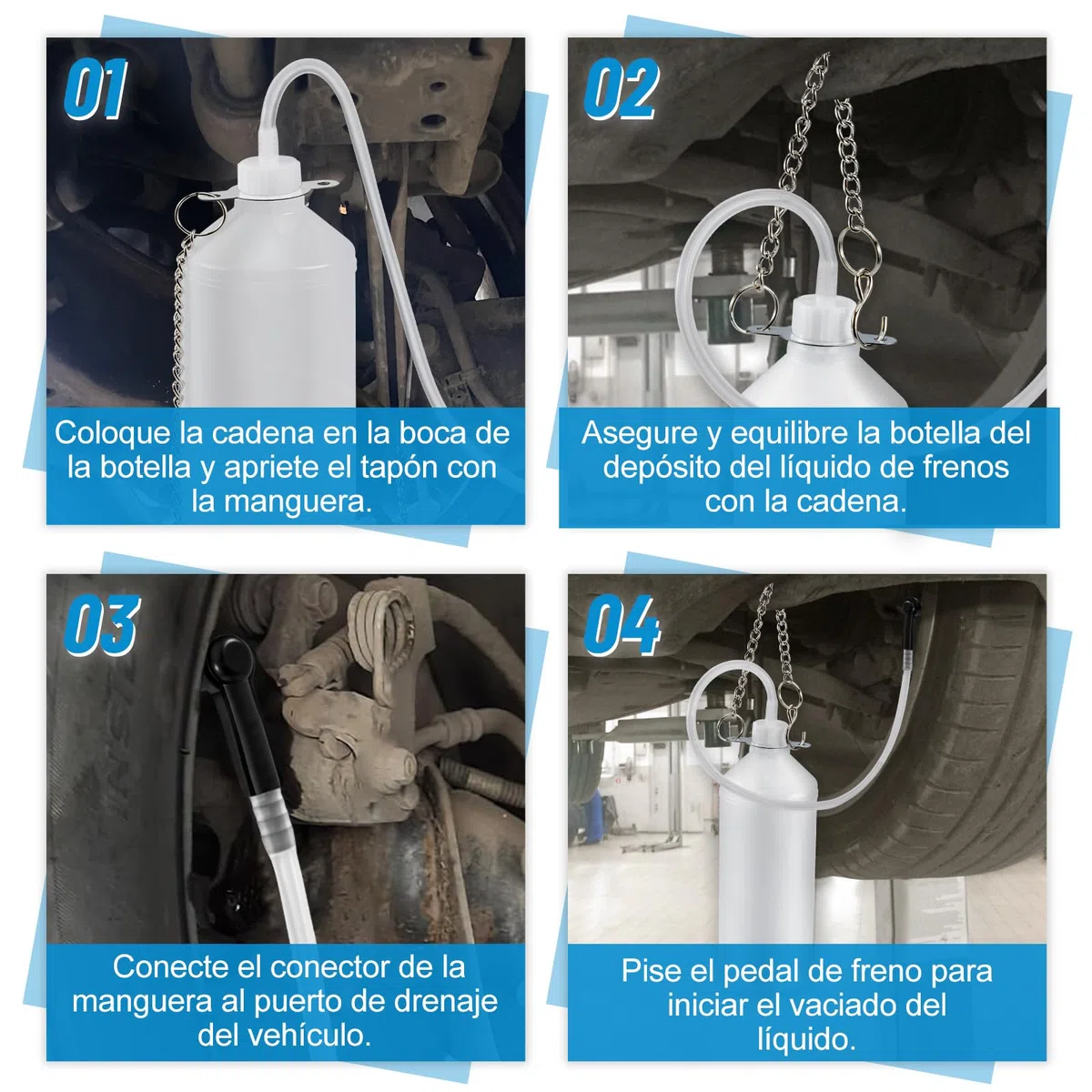 01

Coloque la cadena en la boca de la botella y apriete el tapón con la manguera.

02

Asegure y equilibre la botella del depósito del líquido de frenos con la cadena.

03

Conecte el conector de la manguera al puerto de drenaje del vehículo.

04

Pise el pedal de freno para iniciar el vaciado del líquido.