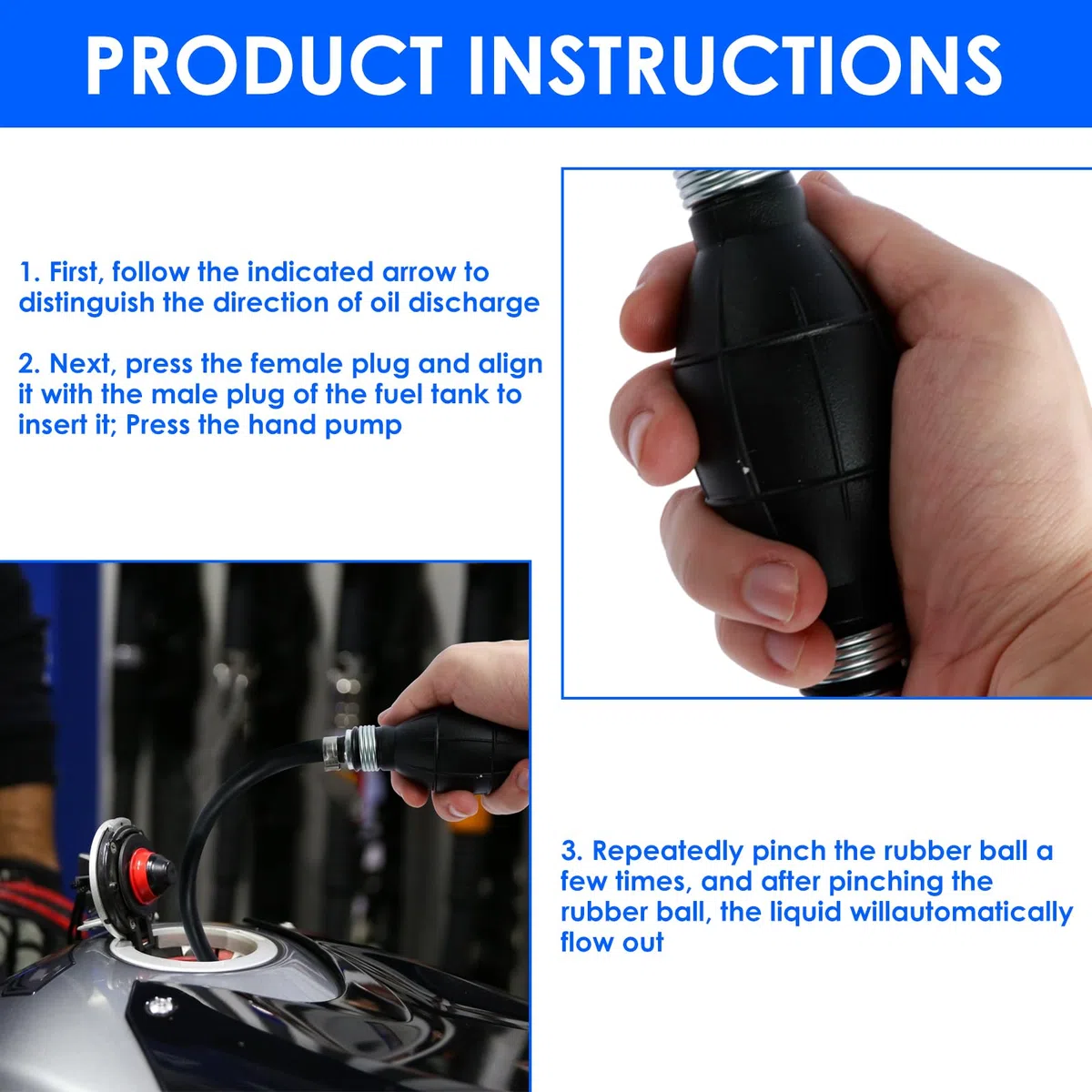 PRODUCT INSTRUCTIONS

1. First, follow the indicated arrow to distinguish the direction of oil discharge

2. Next, press the female plug and align it with the male plug of the fuel tank to insert it; Press the hand pump

3. Repeatedly pinch the rubber ball a few times, and after pinching the rubber ball, the liquid willautomatically flow out