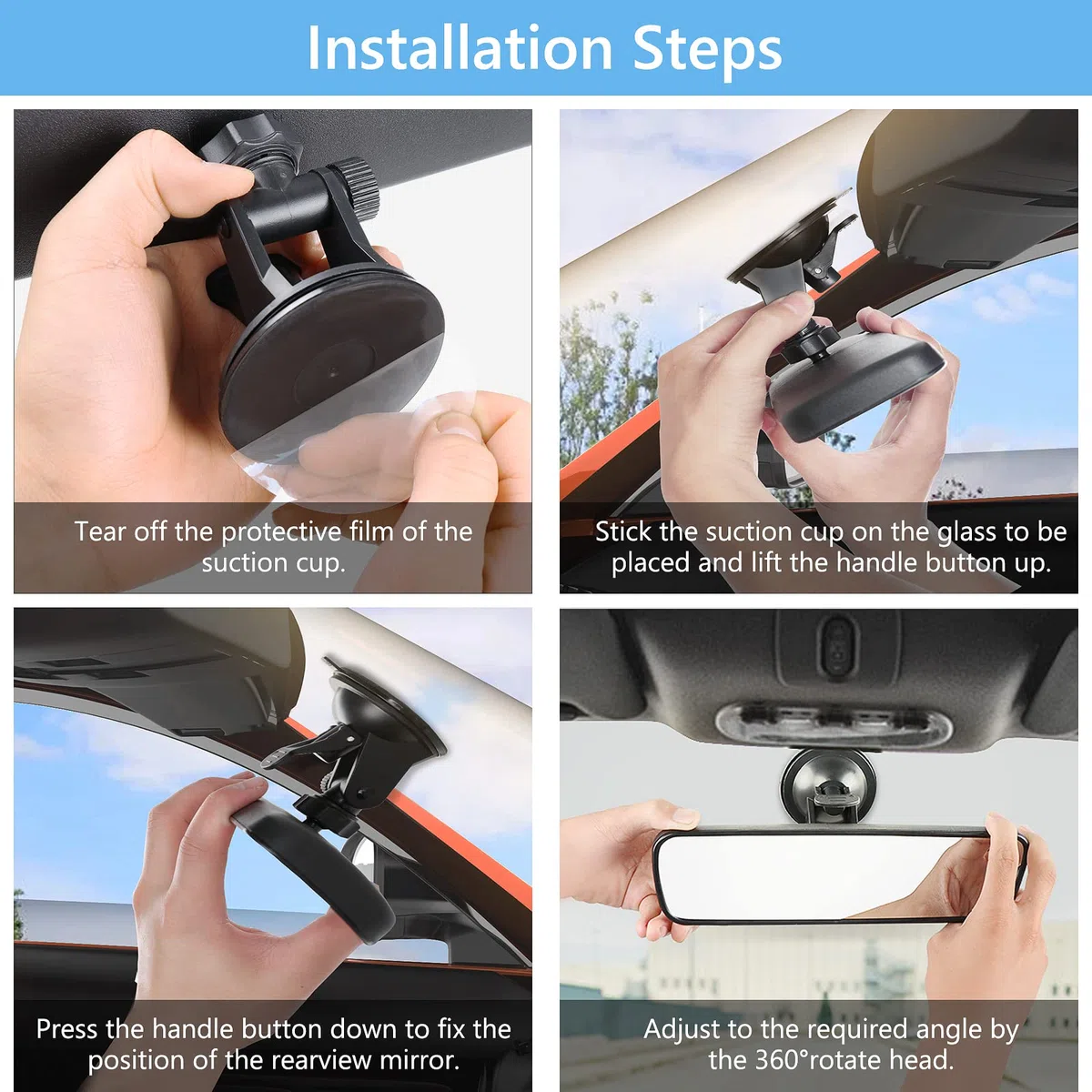 Installation Steps

Tear off the protective film of the suction cup.

Stick the suction cup on the glass to be placed and lift the handle button up.

Press the handle button down to fix the position of the rearview mirror.

Adjust to the required angle by the 360°rotate head.