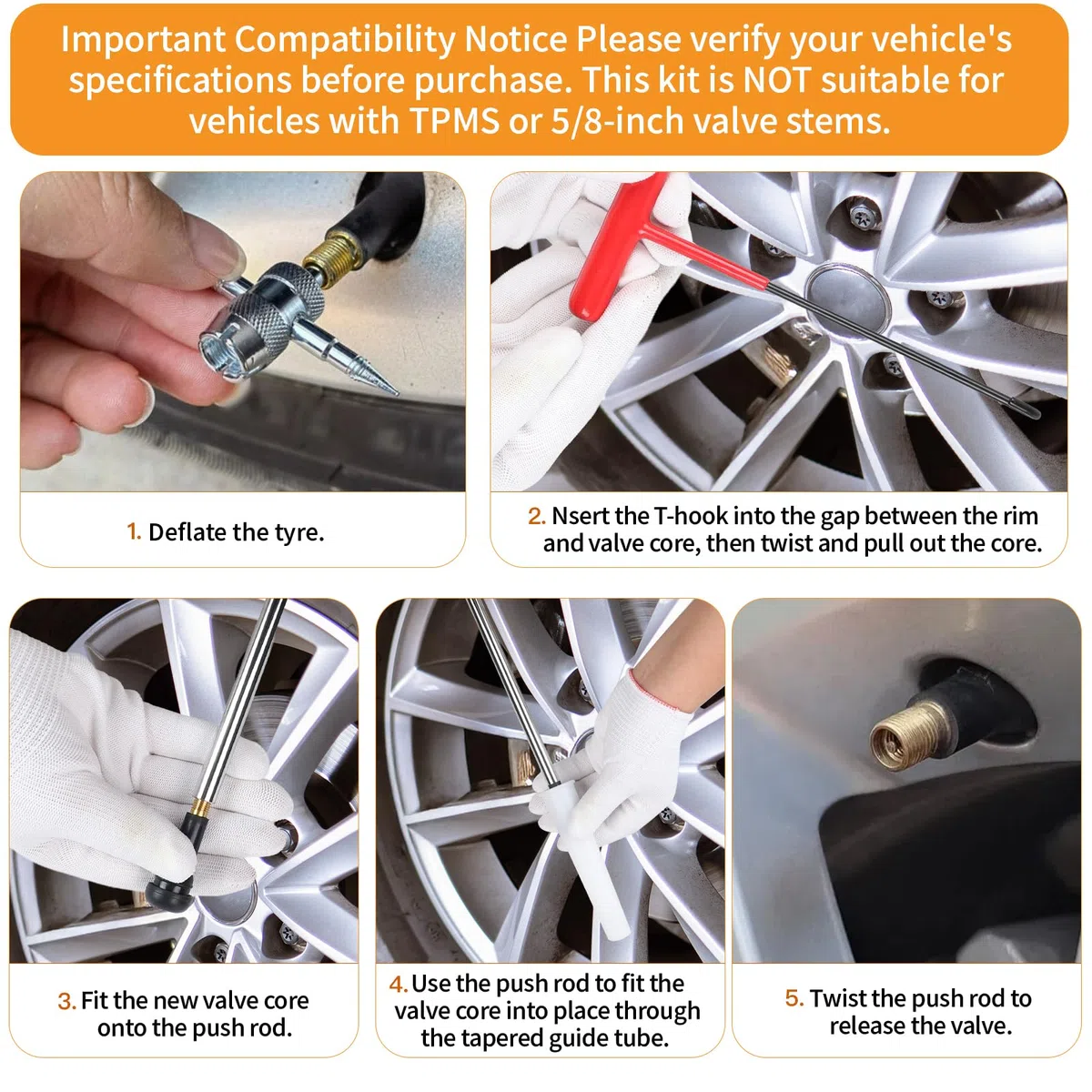 Important Compatibility Notice Please verify your vehicle's specifications before purchase. This kit is NOT suitable for vehicles with TPMS or 5/8-inch valve stems.

1. Deflate the tyre.

2. Nsert the T-hook into the gap between the rim and valve core, then twist and pull out the core.

3. Fit the new valve core onto the push rod.

4. Use the push rod to fit the valve core into place through the tapered guide tube.

5. Twist the push rod to release the valve.